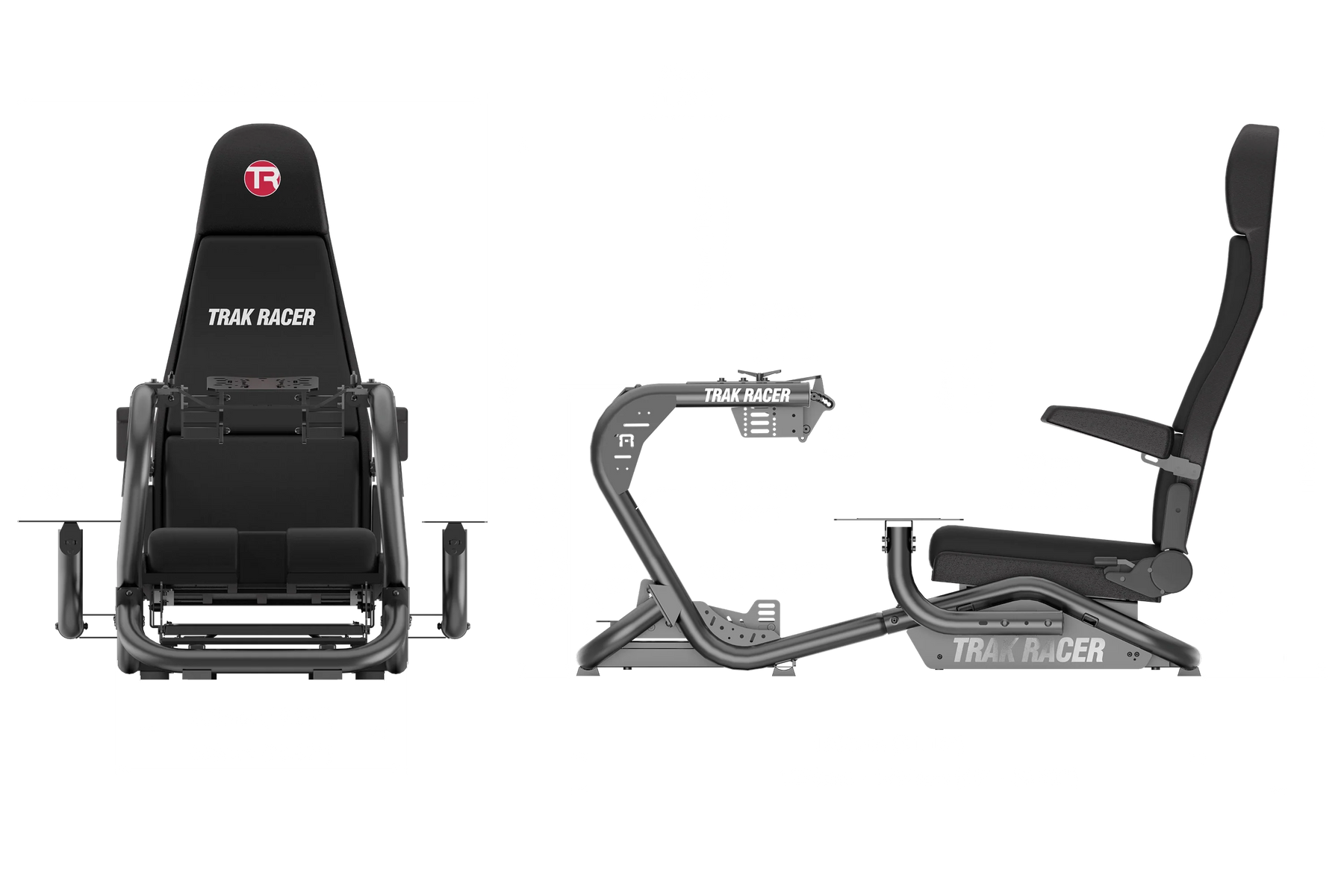 TR
TRAK RACER
TRAK RACER
TRAK RACER