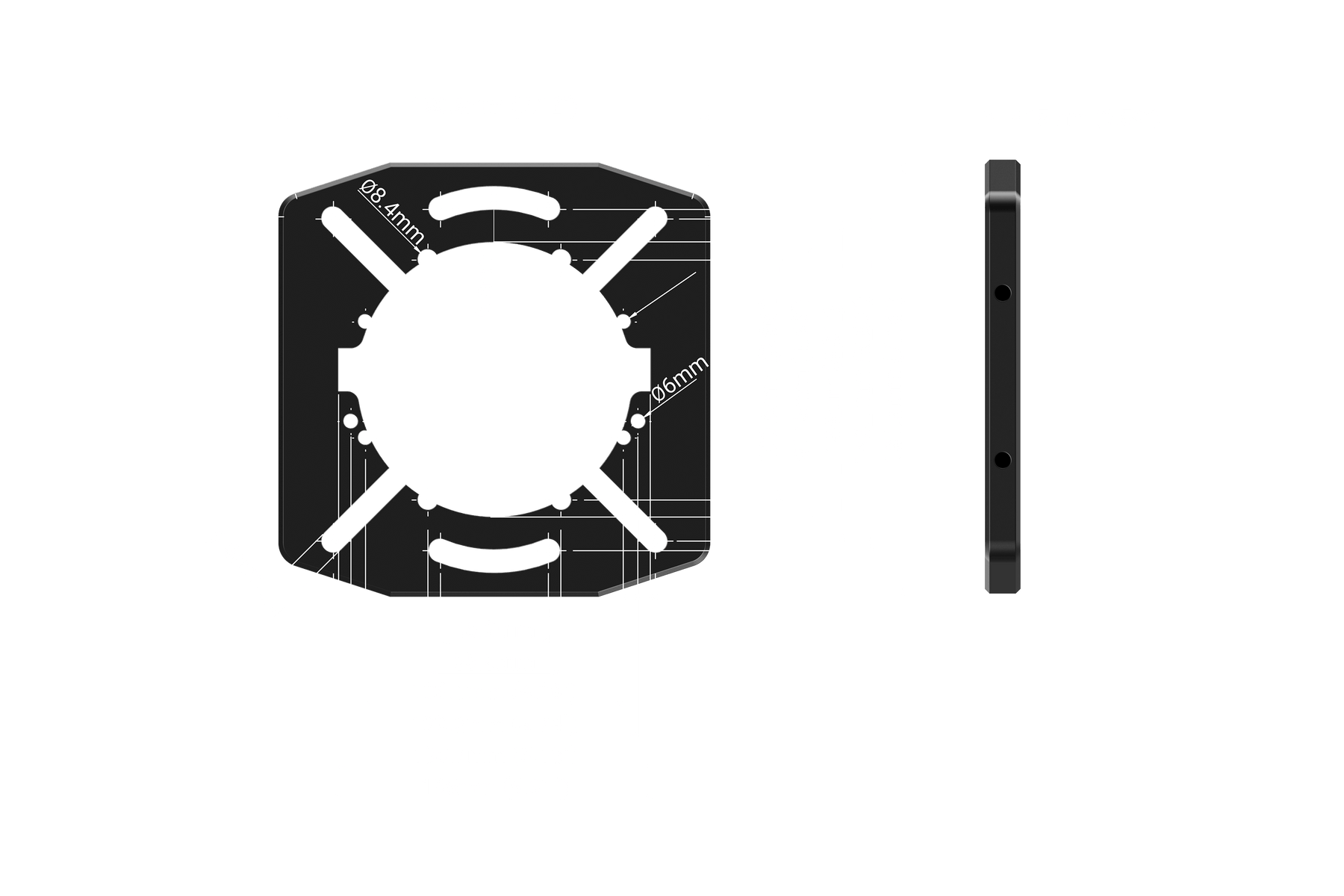 Ø8.4mm
Ø6mm