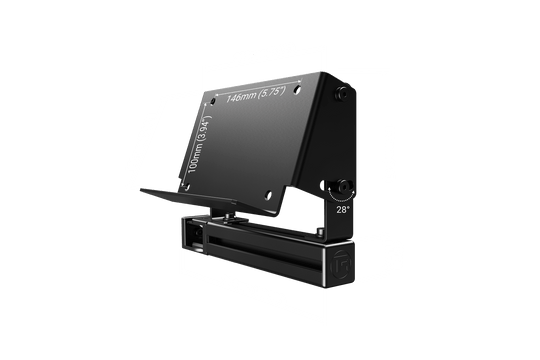 146mm (5.75")
100mm (3.94")
28°