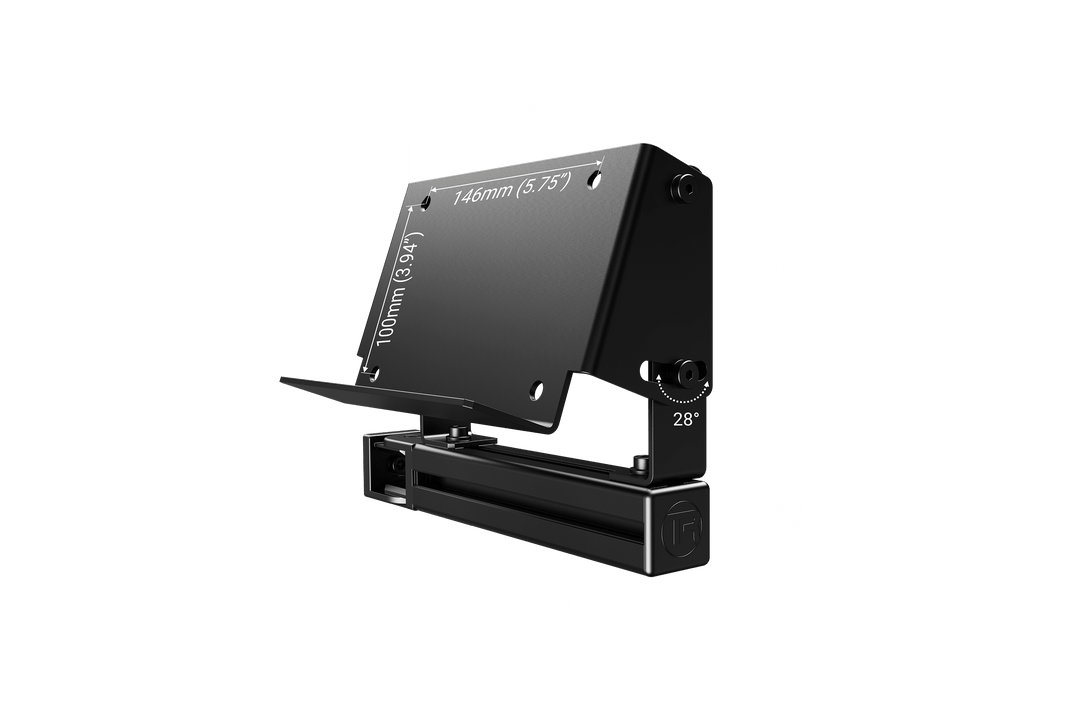 146mm (5.75")

100mm (3.94")

28°