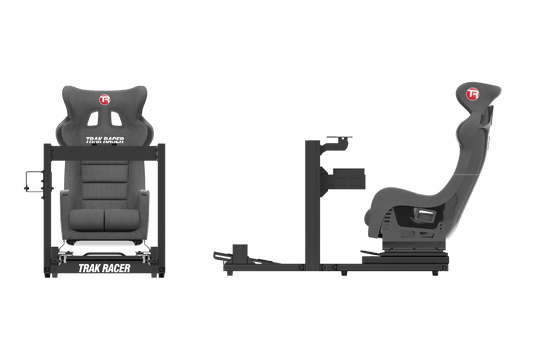 TR

TRAK RACER

TRAK RACER

TR