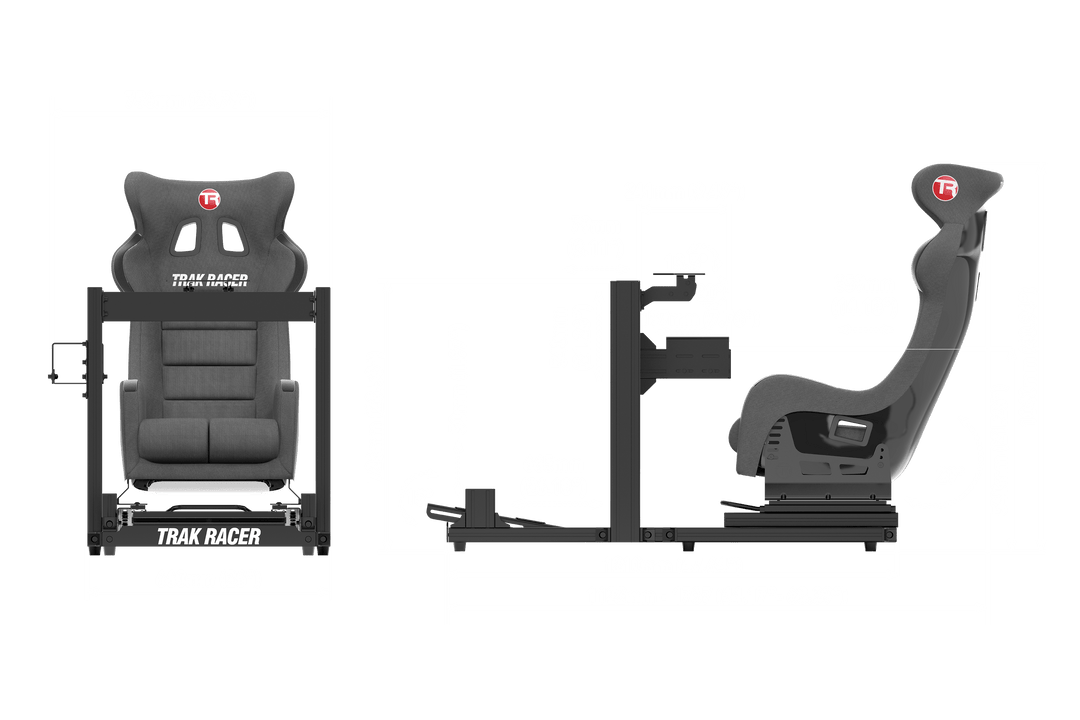 TR
TRAK RACER
TRAK RACER
TR