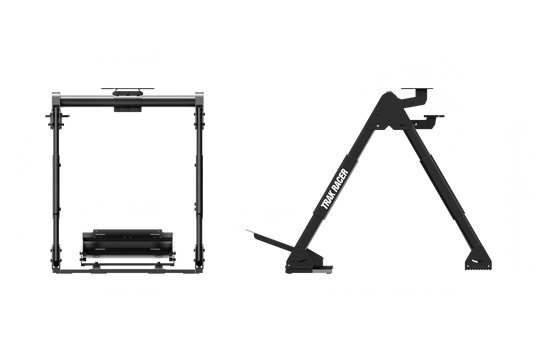 TRAK RACER