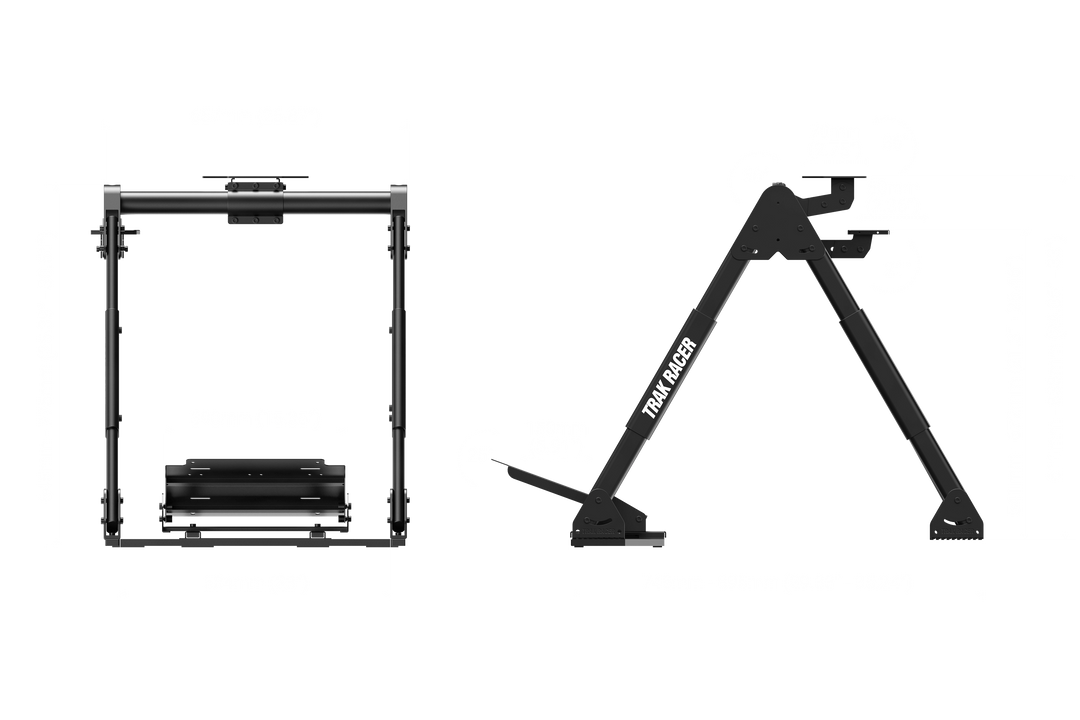 TRAK RACER