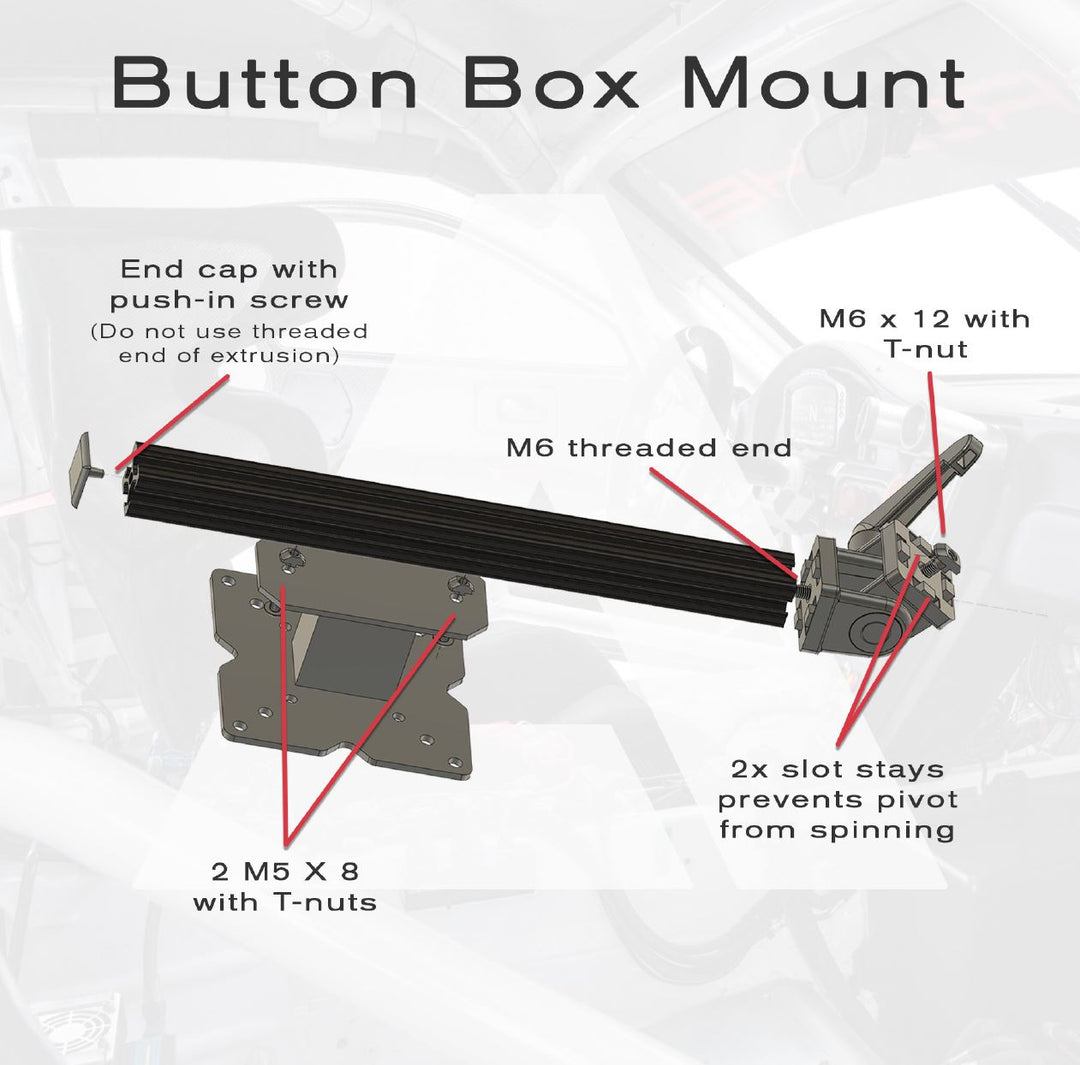 Button Box Mount

End cap with push-in screw
(Do not use threaded end of extrusion)

M6 x 12 with T-nut

M6 threaded end

2x slot stays prevents pivot from spinning

2 M5 X 8 with T-nuts